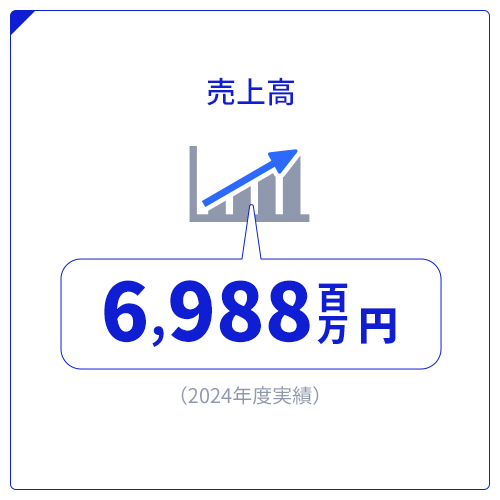 売上高

6,988百万円

（2024年度実績）