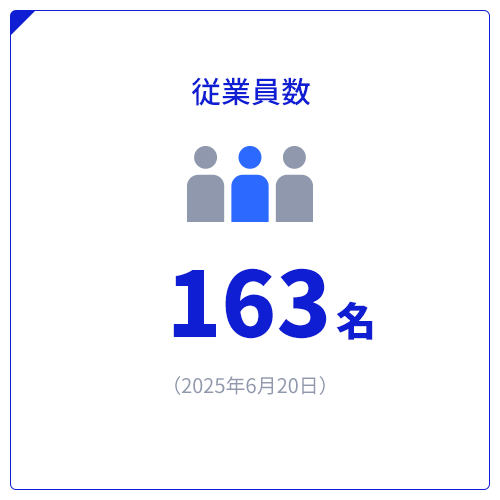 従業員数

163名

（2025年6月20日）