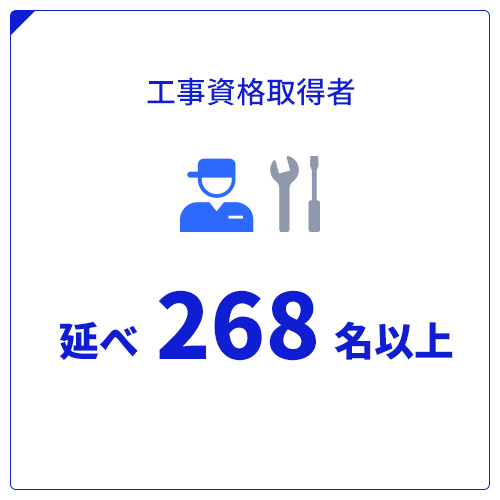 工事資格取得者

延べ 268 名以上