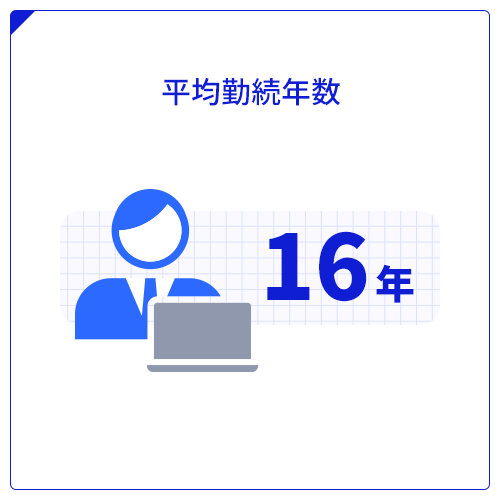 平均勤続年数

16年