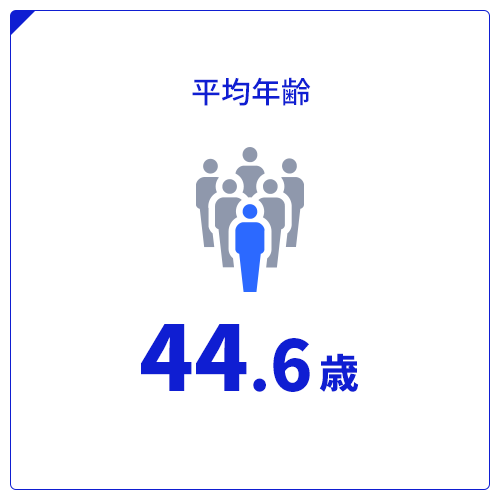 平均年齢

44.6歳